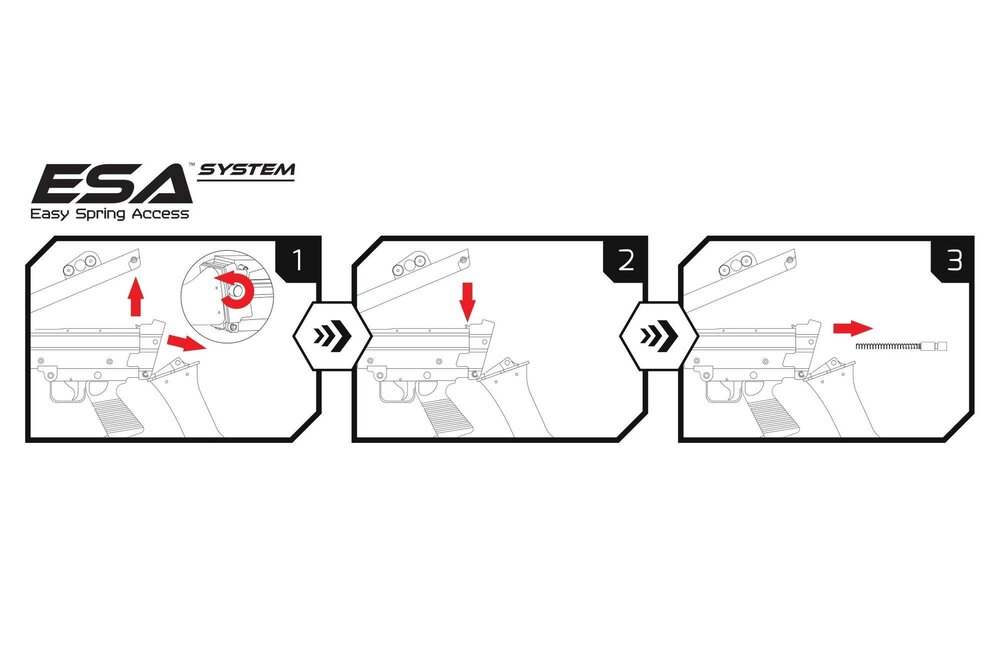 ESA™ SYSTEM
Easy Spring Access

1

2

3